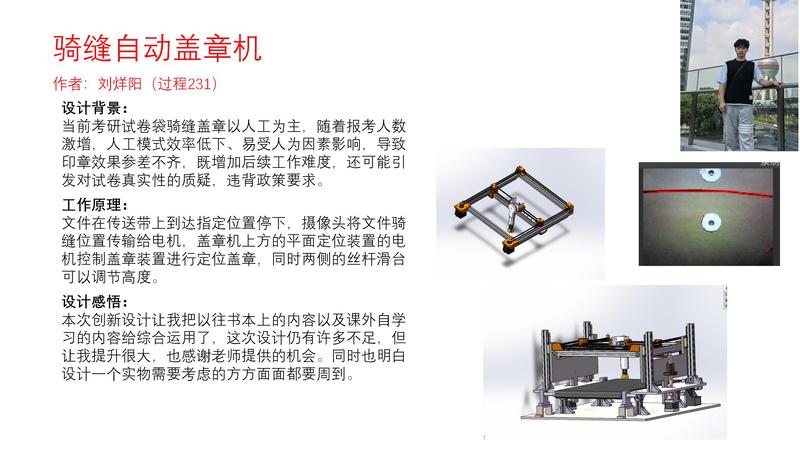 骑缝自动盖章机

作者：刘烊阳（过程231）

设计背景：
当前考研试卷袋骑缝盖章以人工为主，随着报考人数激增，人工模式效率低下、易受人为因素影响，导致印章效果参差不齐，既增加后续工作难度，还可能引发对试卷真实性的质疑，违背政策要求。

工作原理：
文件在传送带上到达指定位置停下，摄像头将文件骑缝位置传输给电机，盖章机上方的平面定位装置的电机控制盖章装置进行定位盖章，同时两侧的丝杆滑台可以调节高度。

设计感悟：
本次创新设计让我把以往书本上的内容以及课外自学习的内容给综合运用了，这次设计仍有许多不足，但让我提升很大，也感谢老师提供的机会。同时也明白设计一个实物需要考虑的方方面面都要周到。